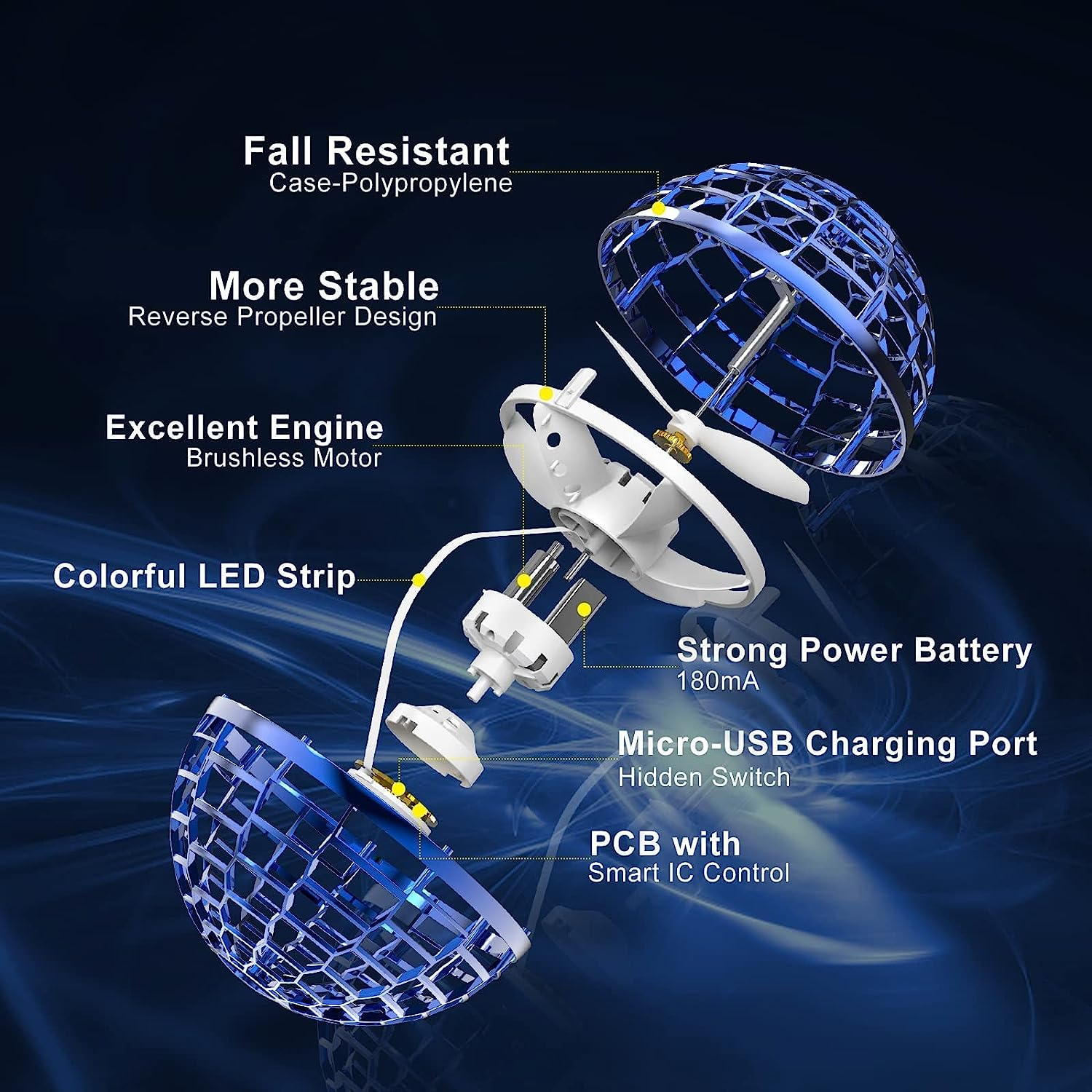 Fall Resistant
Case-Polypropylene

More Stable
Reverse Propeller Design

Excellent Engine
Brushless Motor

Colorful LED Strip

Strong Power Battery
180mA

Micro-USB Charging Port
Hidden Switch

PCB with
Smart IC Control